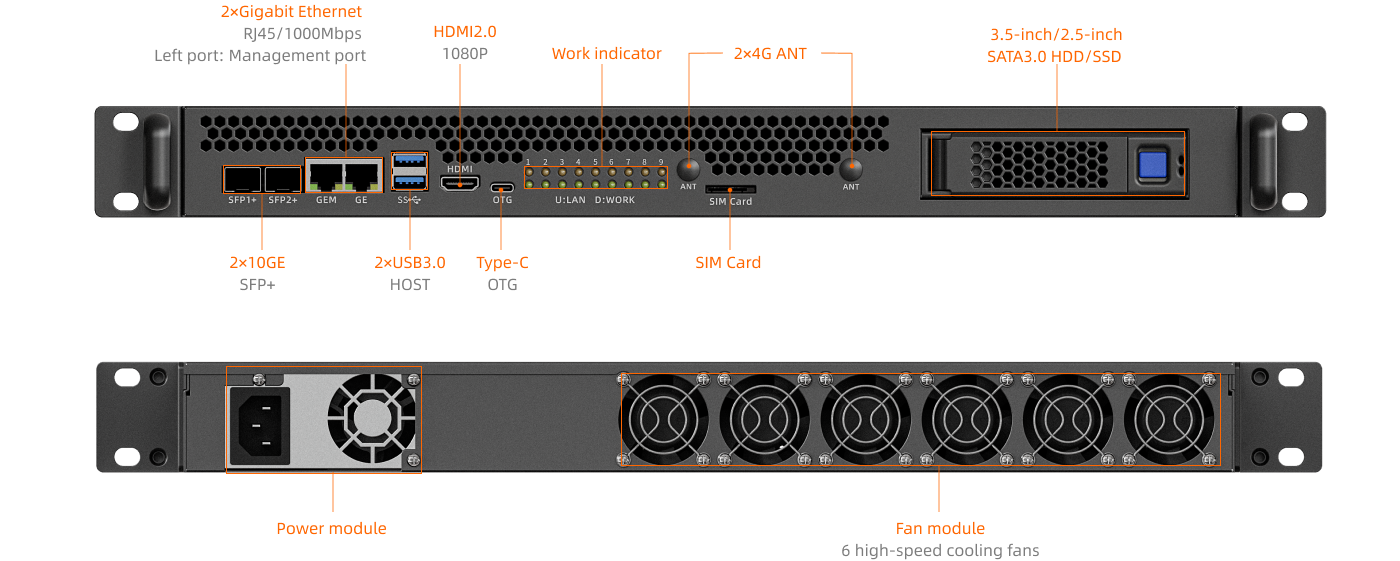 2×Gigabit Ethernet
RJ45/1000Mbps
Left port: Management port

HDMI2.0
1080P

Work indicator

2×4G ANT

3.5-inch/2.5-inch
SATA3.0 HDD/SSD

SFP1+ SFP2+ GEM GE SS HDMI OTG 1 2 3 4 5 6 7 8 9 U:LAN D:WORK ANT SIM Card ANT

2×10GE
SFP+

2×USB3.0
HOST

Type-C
OTG

SIM Card

Power module

Fan module
6 high-speed cooling fans